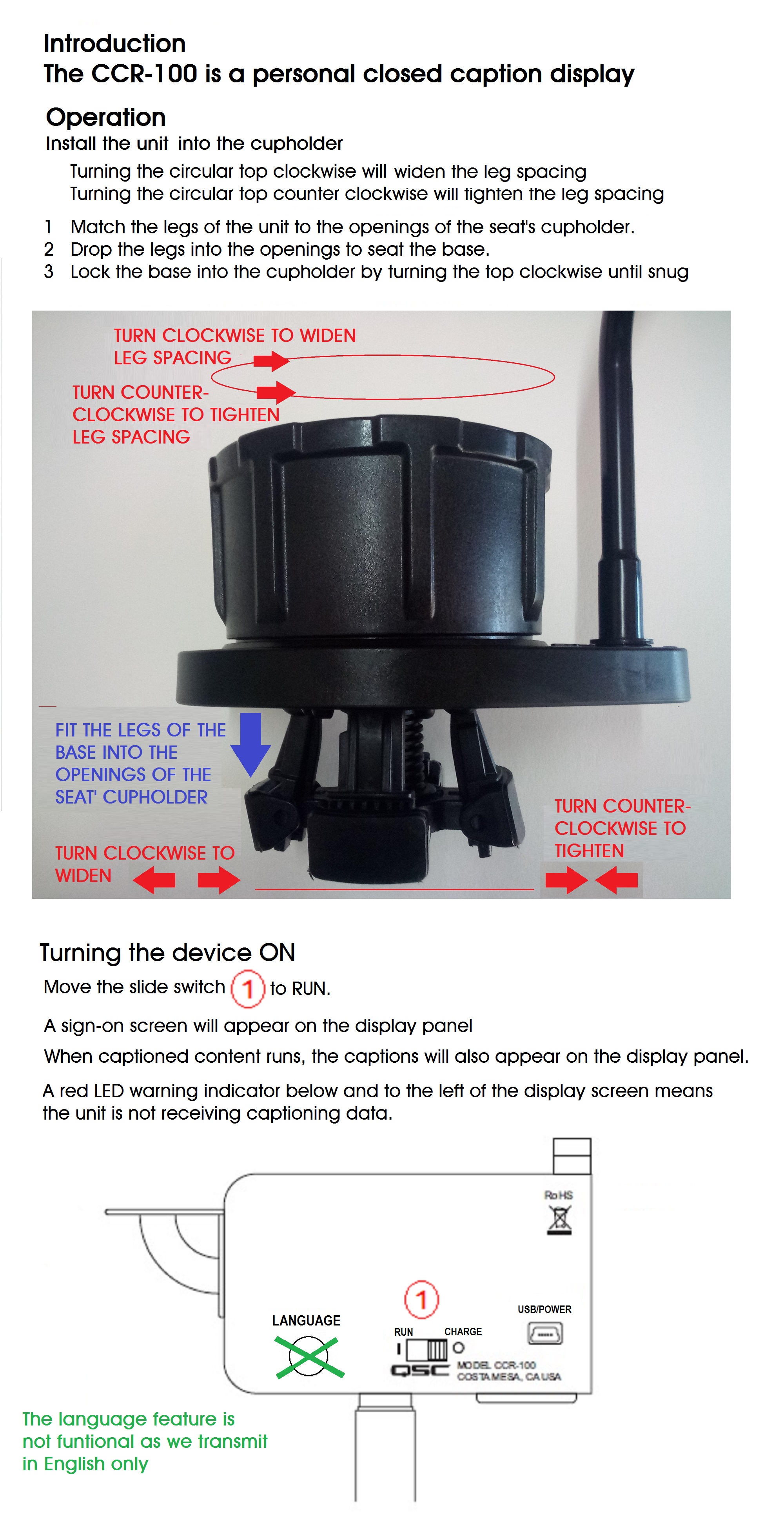 Introduction
The CCR-100 is a personal closed caption display

Operation
Install the unit into the cupholder
Turning the circular top clockwise will widen the leg spacing
Turning the circular top counter clockwise will tighten the leg spacing

1 Match the legs of the unit to the openings of the seat's cupholder.
2 Drop the legs into the openings to seat the base.
3 Lock the base into the cupholder by turning the top clockwise until snug

TURN CLOCKWISE TO WIDEN LEG SPACING

TURN COUNTER-CLOCKWISE TO TIGHTEN LEG SPACING

FIT THE LEGS OF THE BASE INTO THE OPENINGS OF THE SEAT' CUPHOLDER

TURN CLOCKWISE TO WIDEN

TURN COUNTER-CLOCKWISE TO TIGHTEN

Turning the device ON
Move the slide switch 1 to RUN.

A sign-on screen will appear on the display panel

When captioned content runs, the captions will also appear on the display panel.

A red LED warning indicator below and to the left of the display screen means the unit is not receiving captioning data.

RoHS

LANGUAGE

1

RUN CHARGE

USB/POWER

QSC

MODEL CCR-100
COSTA MESA, CA USA

The language feature is not funtional as we transmit in English only